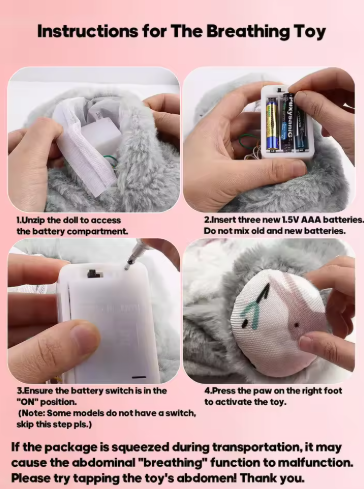 Instructions for The Breathing Toy

1.Unzip the doll to access the battery compartment.

2.Insert three new 1.5V AAA batteries. Do not mix old and new batteries.

3.Ensure the battery switch is in the "ON" position.
(Note: Some models do not have a switch, skip this step pls.)

4.Press the paw on the right foot to activate the toy.

If the package is squeezed during transportation, it may cause the abdominal "breathing" function to malfunction. Please try tapping the toy's abdomen! Thank you.